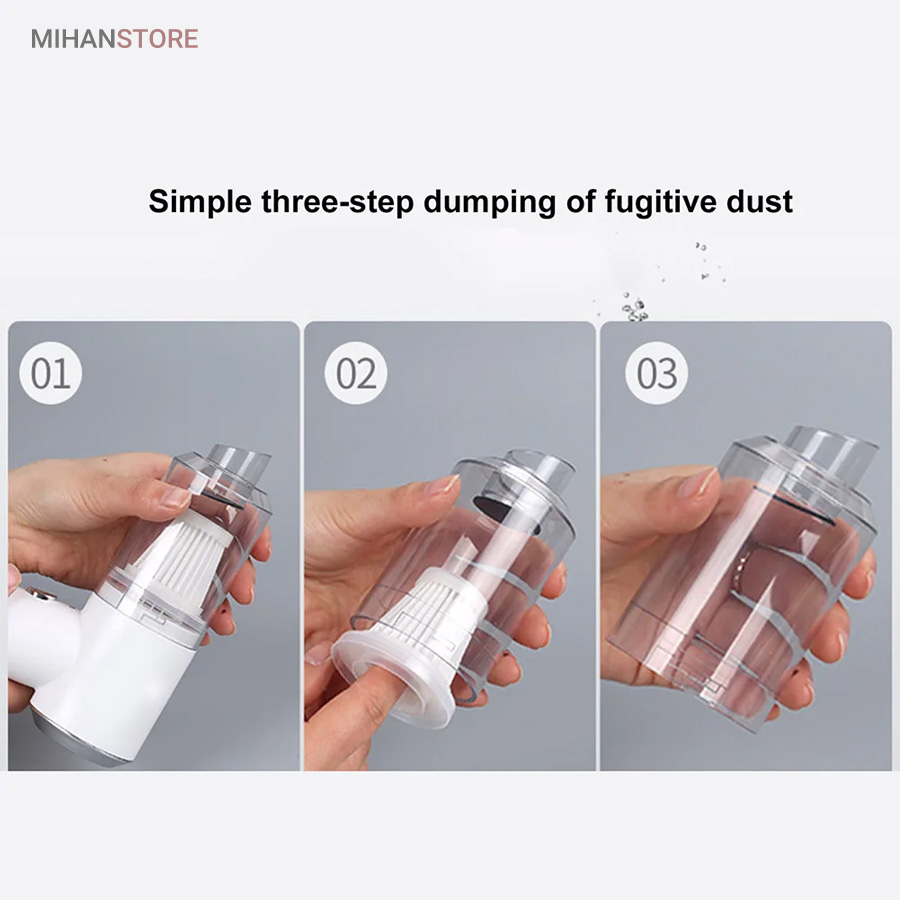 MIHANSTORE

Simple three-step dumping of fugitive dust

01

02

03